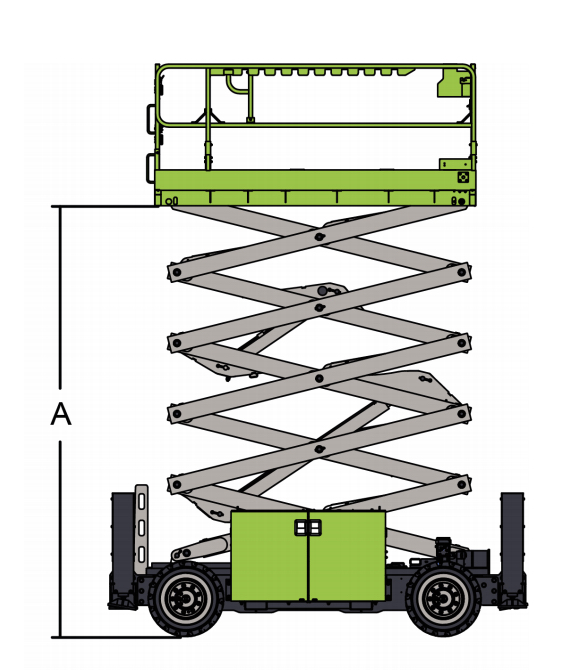 A