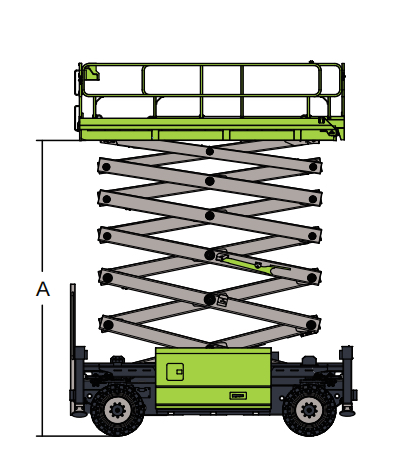 A